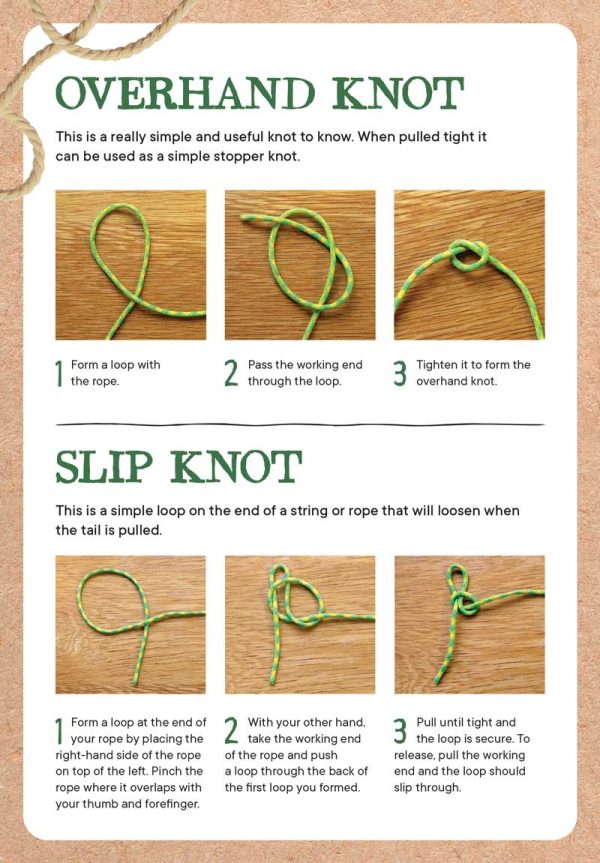 OVERHAND KNOT

This is a really simple and useful knot to know. When pulled tight it can be used as a simple stopper knot.

1 Form a loop with the rope.

2 Pass the working end through the loop.

3 Tighten it to form the overhand knot.

SLIP KNOT

This is a simple loop on the end of a string or rope that will loosen when the tail is pulled.

1 Form a loop at the end of your rope by placing the right-hand side of the rope on top of the left. Pinch the rope where it overlaps with your thumb and forefinger.

2 With your other hand, take the working end of the rope and push a loop through the back of the first loop you formed.

3 Pull until tight and the loop is secure. To release, pull the working end and the loop should slip through.